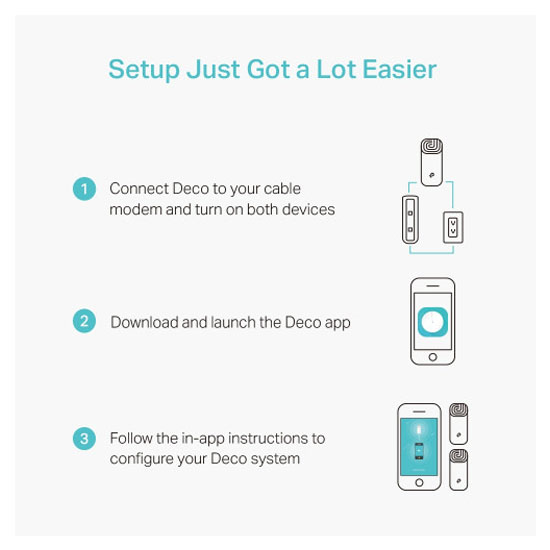 Setup Just Got a Lot Easier

1 Connect Deco to your cable modem and turn on both devices

2 Download and launch the Deco app

3 Follow the in-app instructions to configure your Deco system